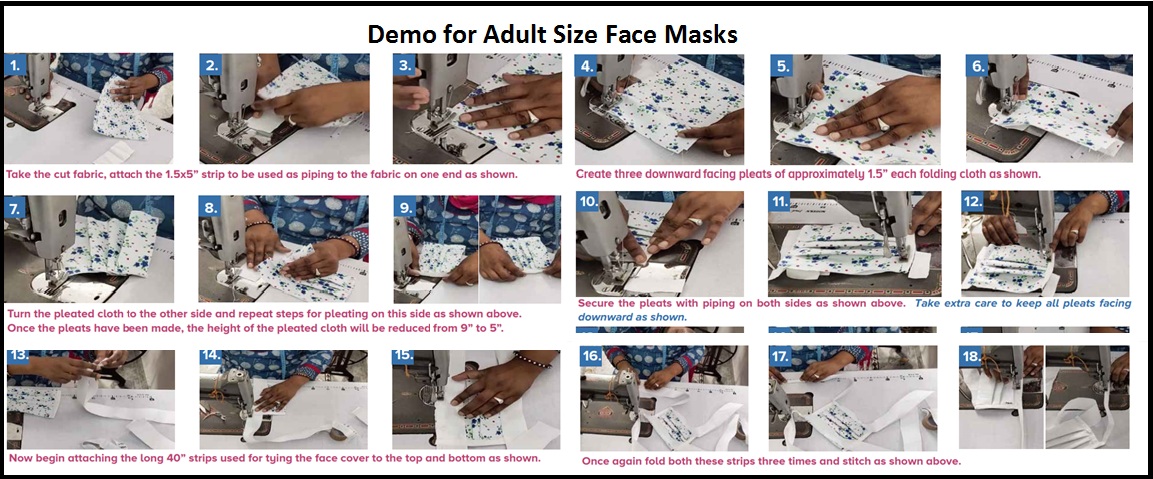 Demo for Adult Size Face Masks

1.
2.
3.
Take the cut fabric, attach the 1.5x5" strip to be used as piping to the fabric on one end as shown.

4.
5.
6.
Create three downward facing pleats of approximately 1.5" each folding cloth as shown.

7.
8.
9.
Turn the pleated cloth to the other side and repeat steps for pleating on this side as shown above.
Once the pleats have been made, the height of the pleated cloth will be reduced from 9" to 5".

10.
11.
12.
Secure the pleats with piping on both sides as shown above. Take extra care to keep all pleats facing downward as shown.

13.
14.
15.
Now begin attaching the long 40" strips used for tying the face cover to the top and bottom as shown.

16.
17.
18.
Once again fold both these strips three times and stitch as shown above.